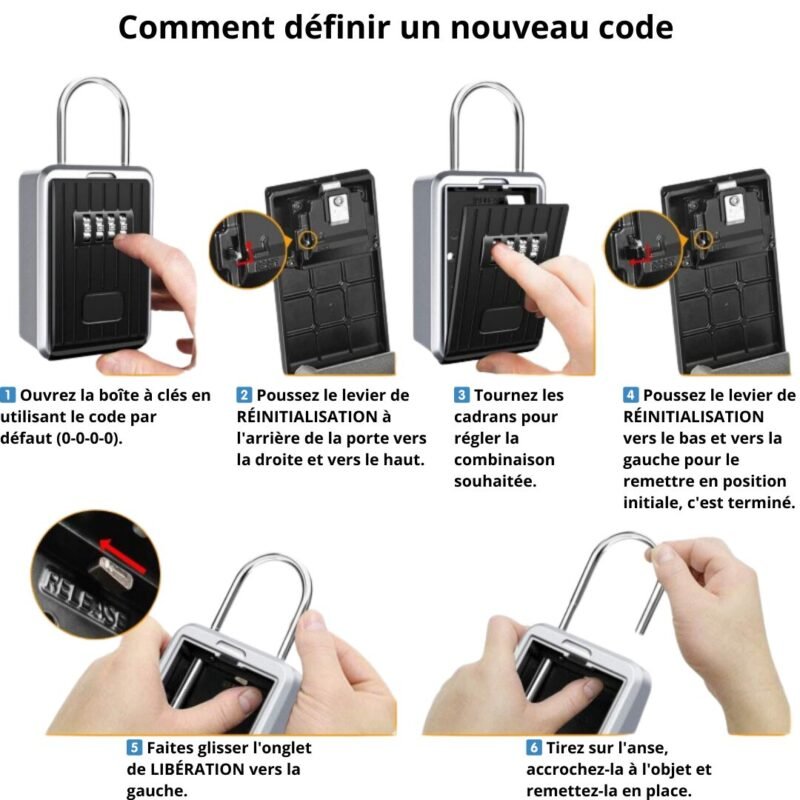 Comment définir un nouveau code

1 Ouvrez la boîte à clés en utilisant le code par défaut (0-0-0-0).

2 Poussez le levier de RÉINITIALISATION à l'arrière de la porte vers la droite et vers le haut.

3 Tournez les cadrans pour régler la combinaison souhaitée.

4 Poussez le levier de RÉINITIALISATION vers le bas et vers la gauche pour le remettre en position initiale, c'est terminé.

RELEASE

5 Faites glisser l'onglet de LIBÉRATION vers la gauche.

6 Tirez sur l'anse, accrochez-la à l'objet et remettez-la en place.